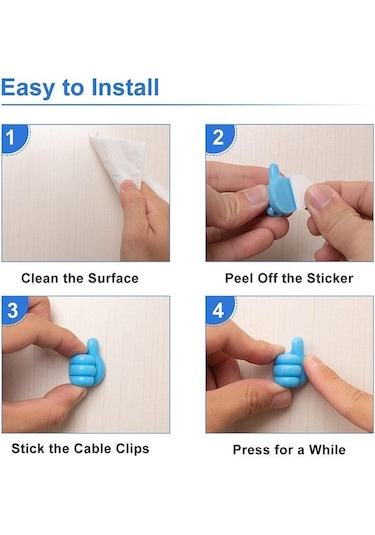 Easy to Install

1

Clean the Surface

2

Peel Off the Sticker

3

Stick the Cable Clips

4

Press for a While