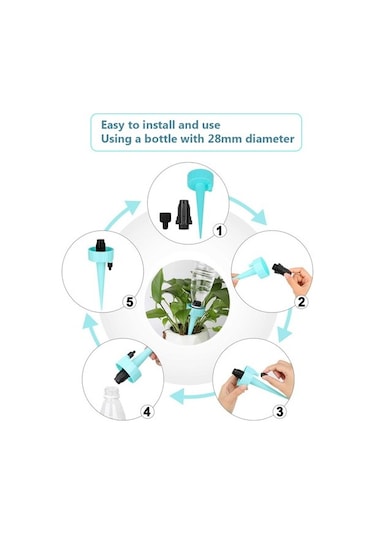 Easy to install and use
Using a bottle with 28mm diameter

1

2

3

4

5