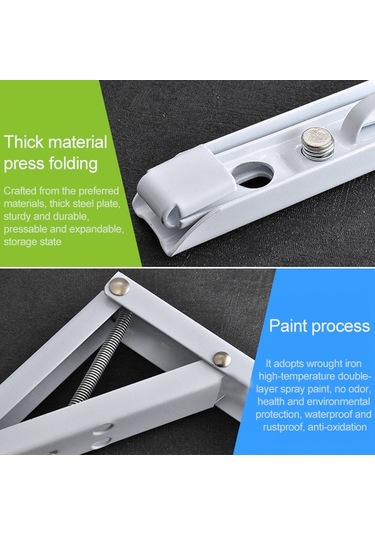 Thick material press folding

Crafted from the preferred materials, thick steel plate, sturdy and durable, pressable and expandable, storage state

Paint process

It adopts wrought iron high-temperature double-layer spray paint, no odor, health and environmental protection, waterproof and rustproof, anti-oxidation