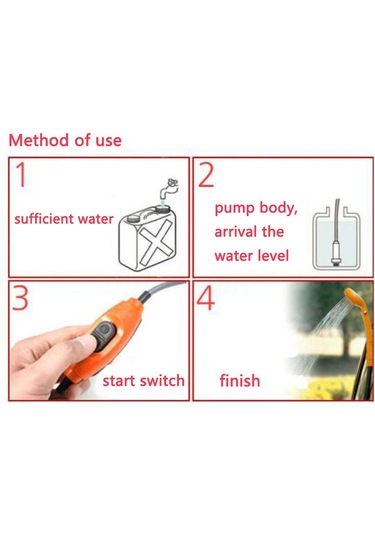 Method of use

1

sufficient water

2

pump body, arrival the water level

3

start switch

4

finish