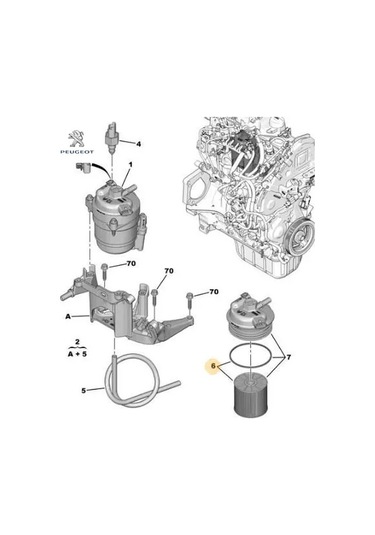 PEUGEOT

4

1

70

70

70

A

2
A + 5

5

6

7