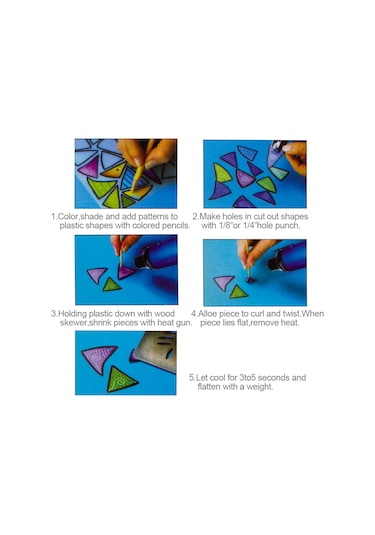 1.Color,shade and add patterns to plastic shapes with colored pencils.

2.Make holes in cut out shapes with 1/8"or 1/4"hole punch.

3.Holding plastic down with wood skewer,shrink pieces with heat gun.

4.Alloe piece to curl and twist.When piece lies flat,remove heat.

5.Let cool for 3to5 seconds and flatten with a weight.