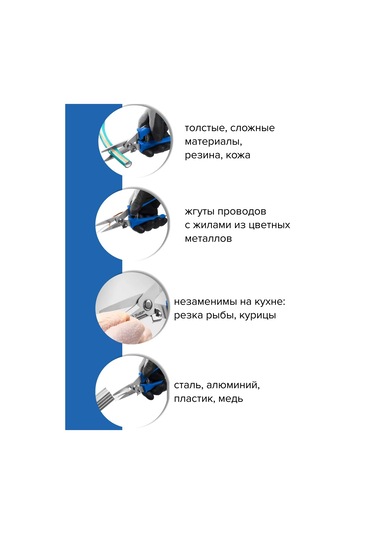 толстые, сложные материалы, резина, кожа

жгуты проводов с жилами из цветных металлов

незаменимы на кухне: резка рыбы, курицы

сталь, алюминий, пластик, медь