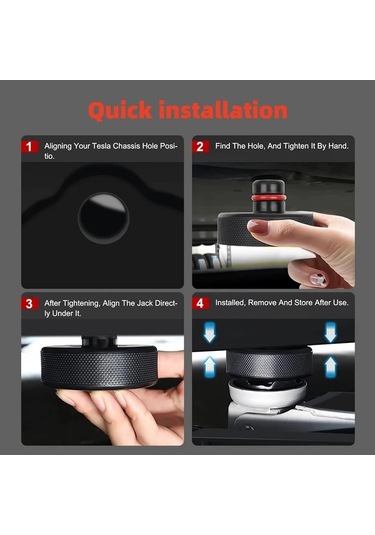 Quick installation

1 Aligning Your Tesla Chassis Hole Positio.

2 Find The Hole, And Tighten It By Hand.

3 After Tightening, Align The Jack Directly Under It.

4 Installed, Remove And Store After Use.