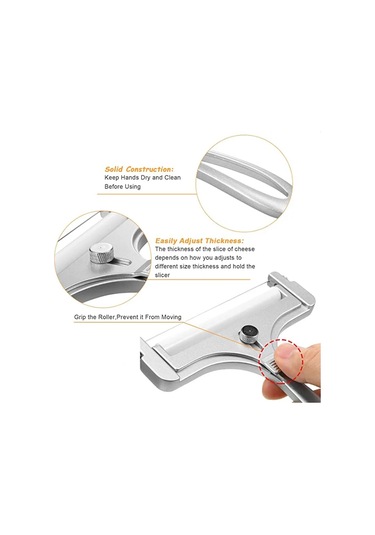 Solid Construction:
Keep Hands Dry and Clean Before Using

Easily Adjust Thickness:
The thickness of the slice of cheese depends on how you adjusts to different size thickness and hold the slicer

Grip the Roller,Prevent it From Moving