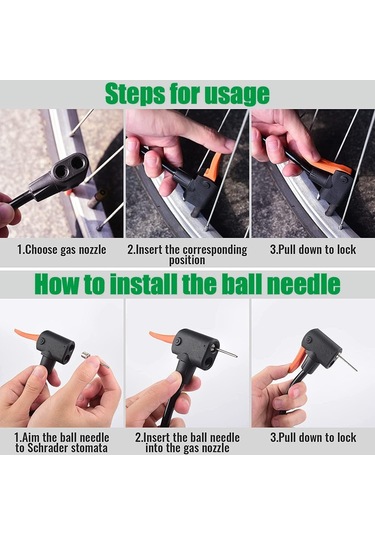 Steps for usage

1.Choose gas nozzle

2.Insert the corresponding position

3.Pull down to lock

How to install the ball needle

1.Aim the ball needle to Schrader stomata

2.Insert the ball needle into the gas nozzle

3.Pull down to lock