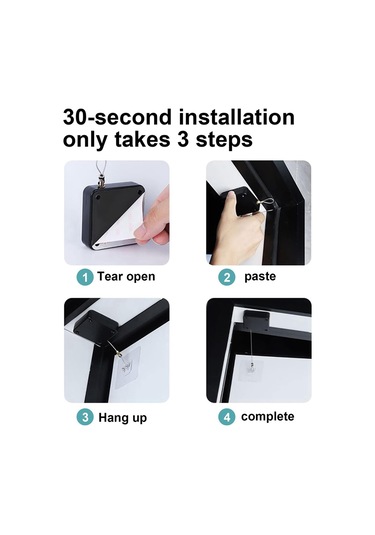 30-second installation only takes 3 steps

1 Tear open

2 paste

3 Hang up

4 complete