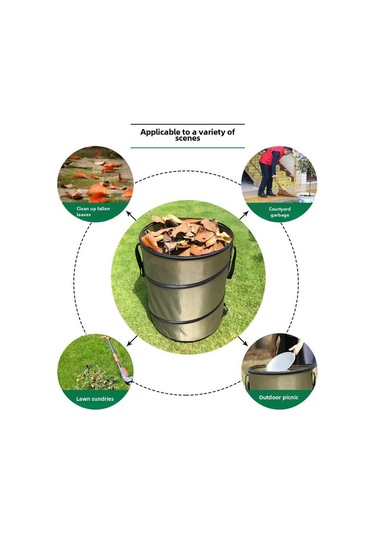 Applicable to a variety of scenes

Clean up fallen leaves

Courtyard garbage

Lawn sundries

Outdoor picnic