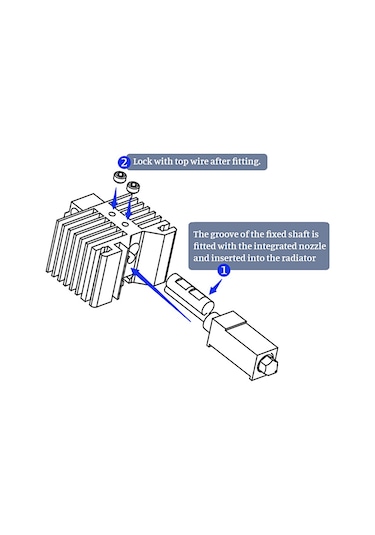 2 Lock with top wire after fitting.

The groove of the fixed shaft is fitted with the integrated nozzle and inserted into the radiator

1