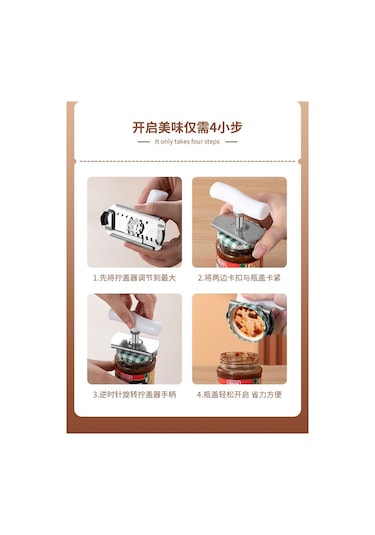 开启美味仅需4小步

It only takes four steps

1.先将拧盖器调节到最大

2.将两边卡扣与瓶盖卡紧

3.逆时针旋转拧盖器手柄

4.瓶盖轻松开启 省力方便