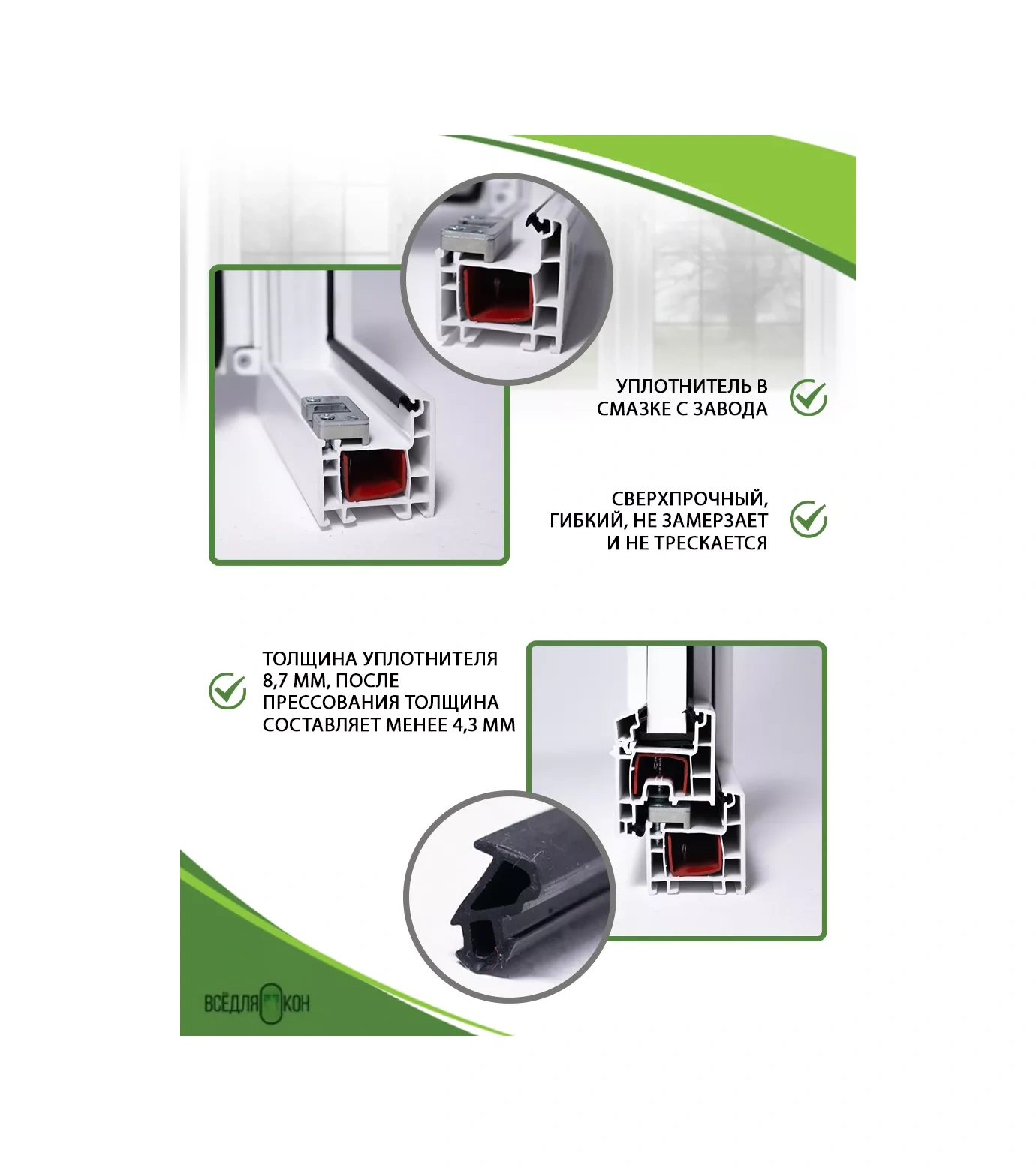 УПЛОТНИТЕЛЬ В СМАЗКЕ С ЗАВОДА

СВЕРХПРОЧНЫЙ, ГИБКИЙ, НЕ ЗАМЕРЗАЕТ И НЕ ТРЕСКАЕТСЯ

ТОЛЩИНА УПЛОТНИТЕЛЯ 8,7 ММ, ПОСЛЕ ПРЕССОВАНИЯ ТОЛЩИНА СОСТАВЛЯЕТ МЕНЕЕ 4,3 ММ

ВСЁДЛЯОКОН