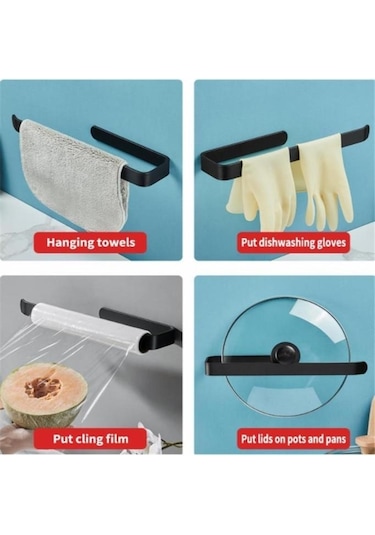 Hanging towels

Put dishwashing gloves

Put cling film

Put lids on pots and pans