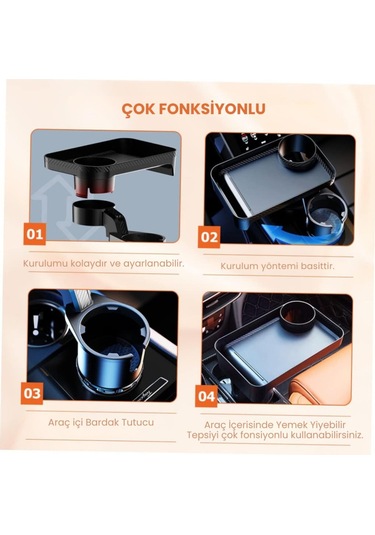 ÇOK FONKSİYONLU

01

Kurulumu kolaydır ve ayarlanabilir.

02

Kurulum yöntemi basittir.

03

Araç içi Bardak Tutucu

04

Araç İçerisinde Yemek Yiyebilir Tepsiyi çok fonsiyonlu kullanabilirsiniz.