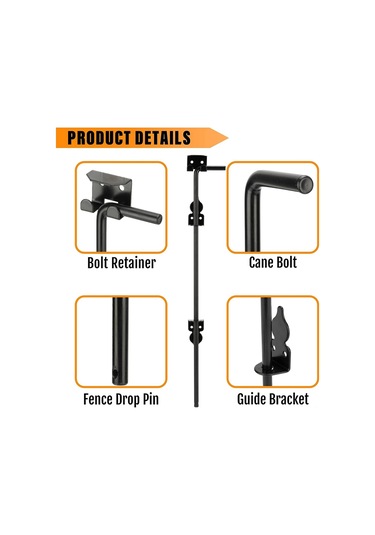 PRODUCT DETAILS

Bolt Retainer

Cane Bolt

Fence Drop Pin

Guide Bracket