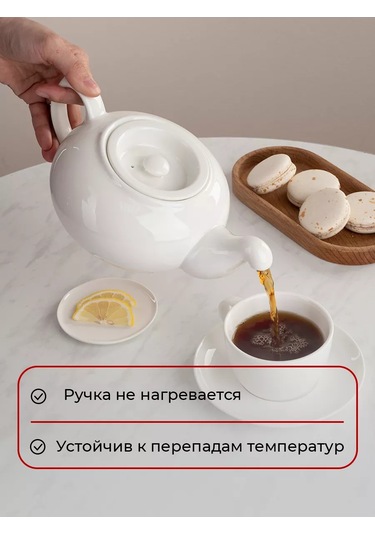 Ручка не нагревается

Устойчив к перепадам температур