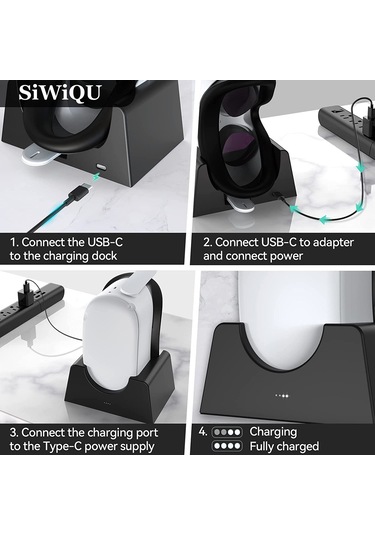 SiWiQU

1. Connect the USB-C to the charging dock

2. Connect USB-C to adapter and connect power

3. Connect the charging port to the Type-C power supply

4. Charging
Fully charged