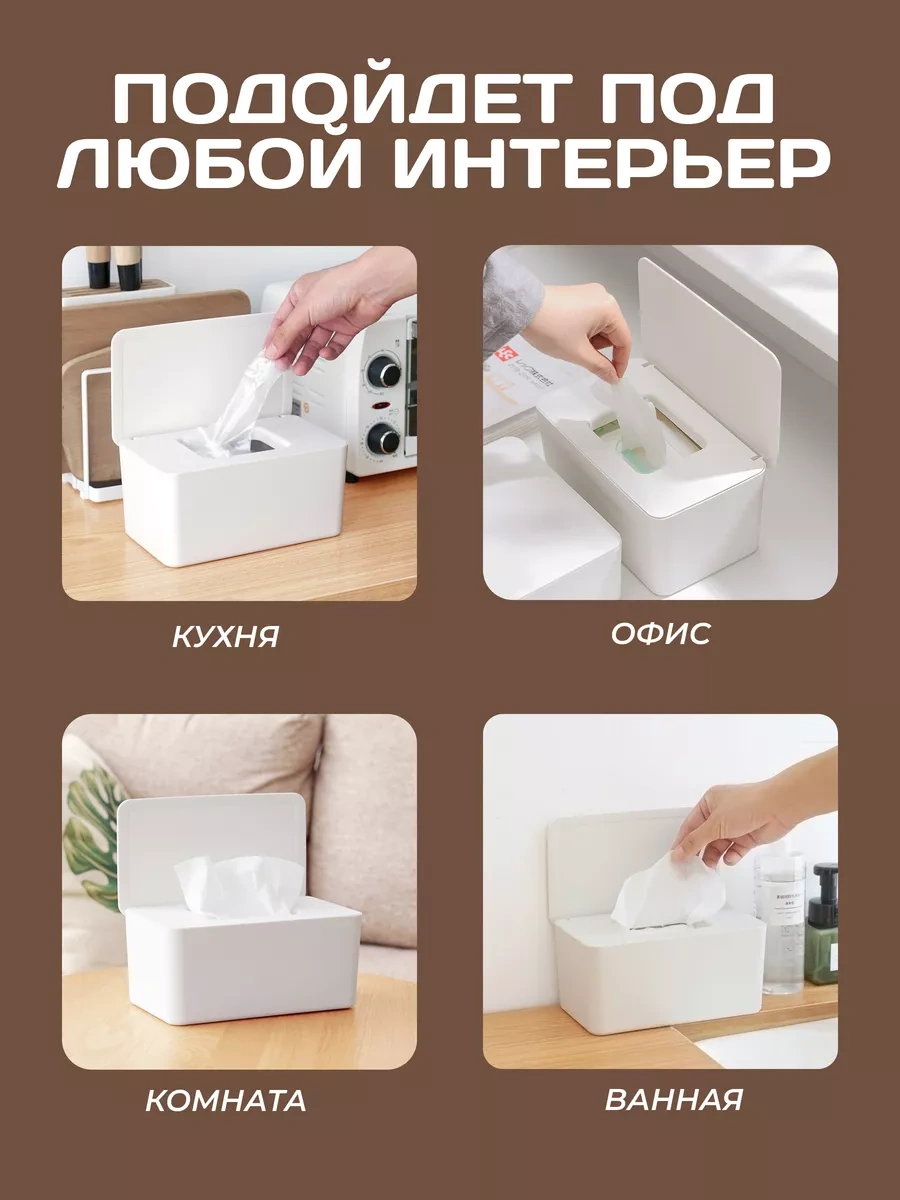 ПОДОЙДЕТ ПОД ЛЮБОЙ ИНТЕРЬЕР

КУХНЯ

ОФИС

КОМНАТА

ВАННАЯ