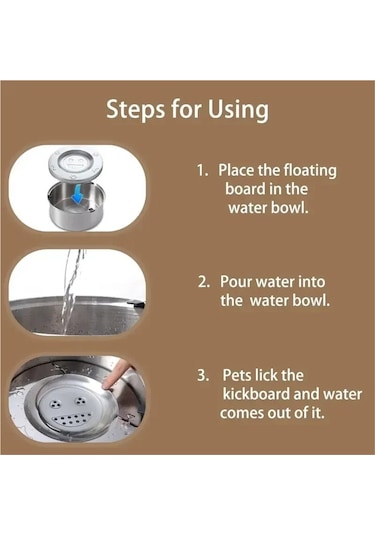 Steps for Using

1. Place the floating board in the water bowl.

2. Pour water into the water bowl.

3. Pets lick the kickboard and water comes out of it.