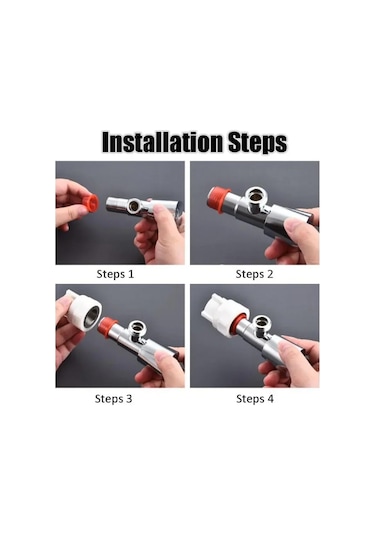 Installation Steps

Steps 1

Steps 2

Steps 3

Steps 4