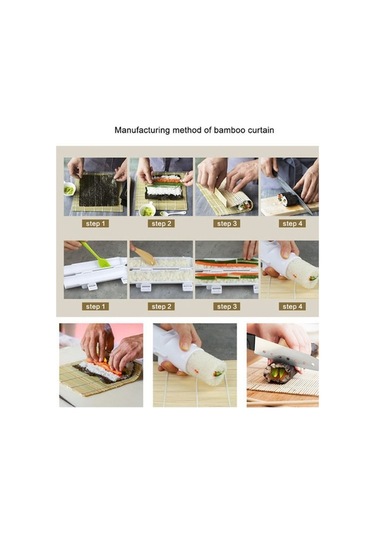 Manufacturing method of bamboo curtain

step 1 step 2 step 3 step 4

step 1 step 2 step 3 step 4