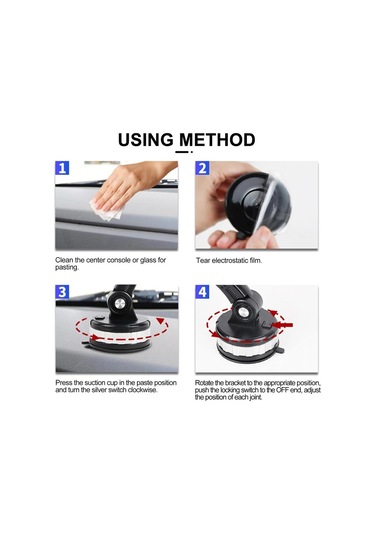 USING METHOD

1

Clean the center console or glass for pasting.

2

Tear electrostatic film.

3

Press the suction cup in the paste position and turn the silver switch clockwise.

4

Rotate the bracket to the appropriate position, push the locking switch to the OFF end, adjust the position of each joint.