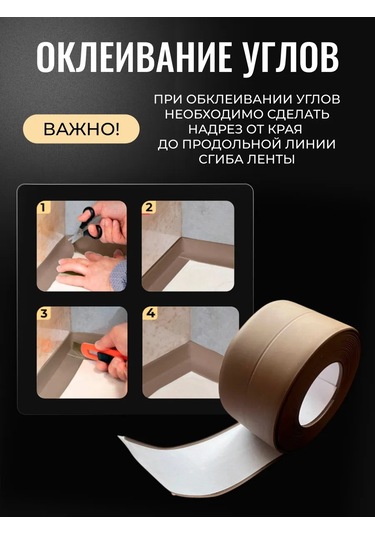 ОКЛЕИВАНИЕ УГЛОВ

ВАЖНО!

ПРИ ОБКЛЕИВАНИИ УГЛОВ НЕОБХОДИМО СДЕЛАТЬ НАДРЕЗ ОТ КРАЯ ДО ПРОДОЛЬНОЙ ЛИНИИ СГИБА ЛЕНТЫ

1

2

3

4