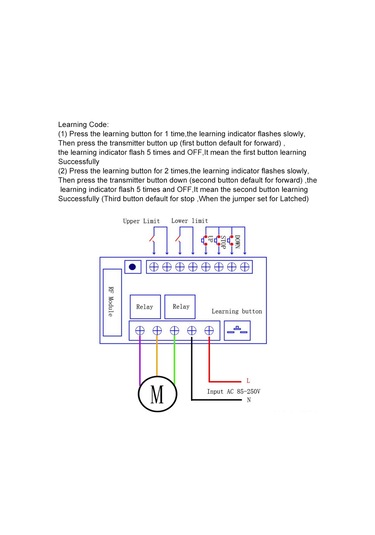 Learning Code:
(1) Press the learning button for 1 time,the learning indicator flashes slowly, Then press the transmitter button up (first button default for forward) , the learning indicator flash 5 times and OFF,It mean the first button learning Successfully
(2) Press the learning button for 2 times,the learning indicator flashes slowly, Then press the transmitter button down (second button default for forward) ,the learning indicator flash 5 times and OFF,It mean the second button learning Successfully (Third button default for stop ,When the jumper set for Latched)

Upper Limit
Lower limit
UP
STOP
DOWN
RF Module
Relay
Relay
Learning button
M
L
Input AC 85-250V
N