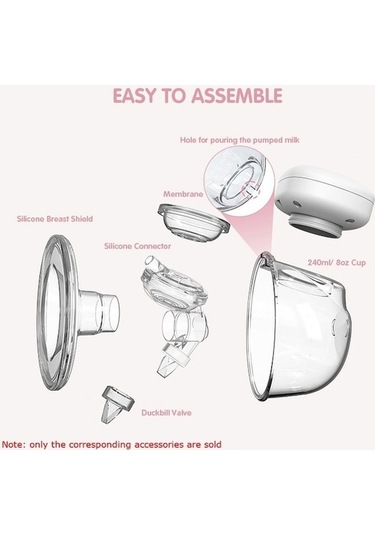 EASY TO ASSEMBLE

Hole for pouring the pumped milk

Membrane

Silicone Breast Shield

Silicone Connector

240ml/ 8oz Cup

Duckbill Valve

Note: only the corresponding accessories are sold