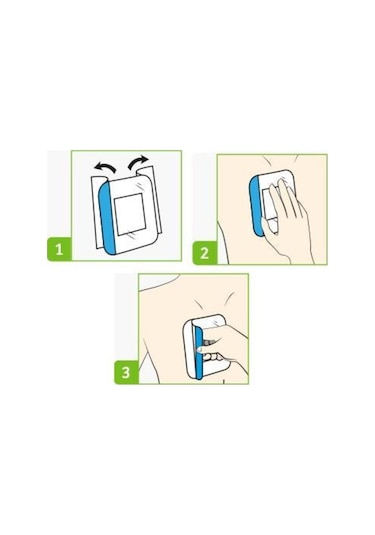 1

2

3