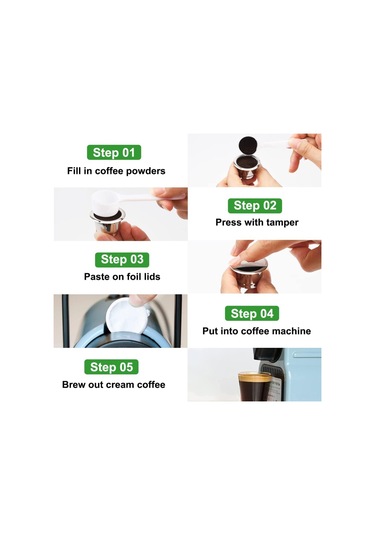 Step 01
Fill in coffee powders

Step 02
Press with tamper

Step 03
Paste on foil lids

Step 04
Put into coffee machine

Step 05
Brew out cream coffee