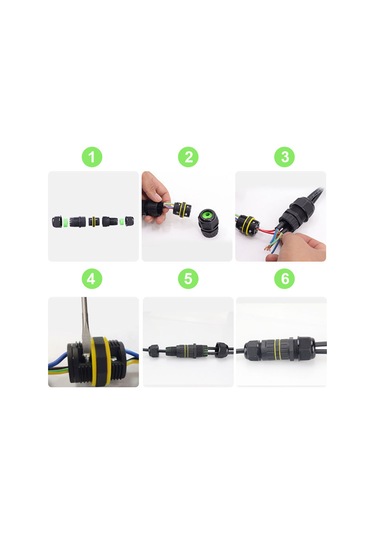 1

2

3

4

5

6