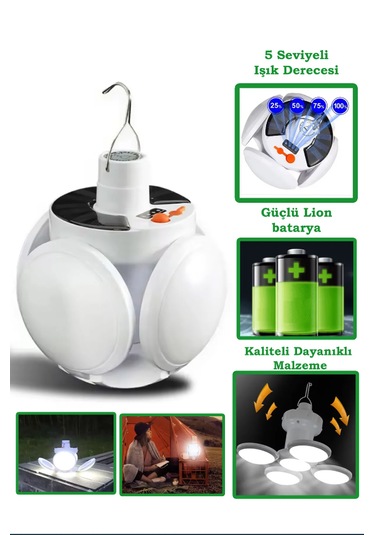 5 Seviyeli
Işık Derecesi

25%
50%
75%
100%

Güçlü Lion
batarya

Kaliteli Dayanıklı
Malzeme