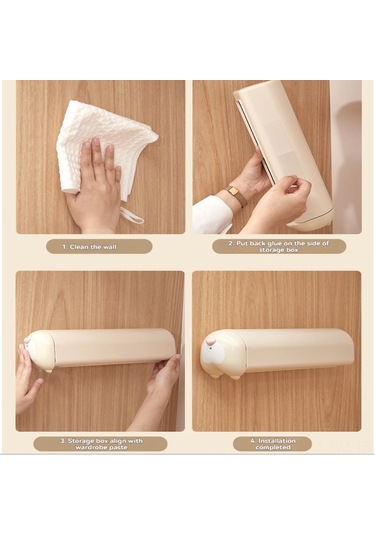 1. Clean the wall

2. Put back glue on the side of storage box

3. Storage box align with wardrobe paste

4. Installation completed