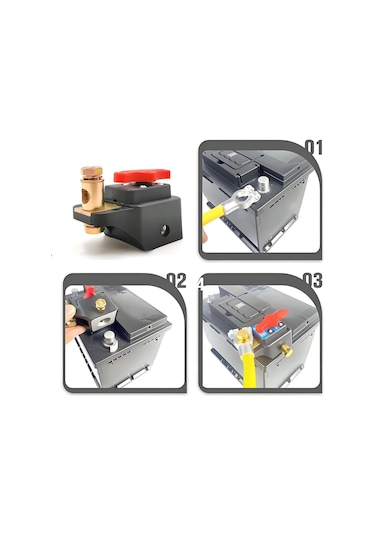 01

02

03