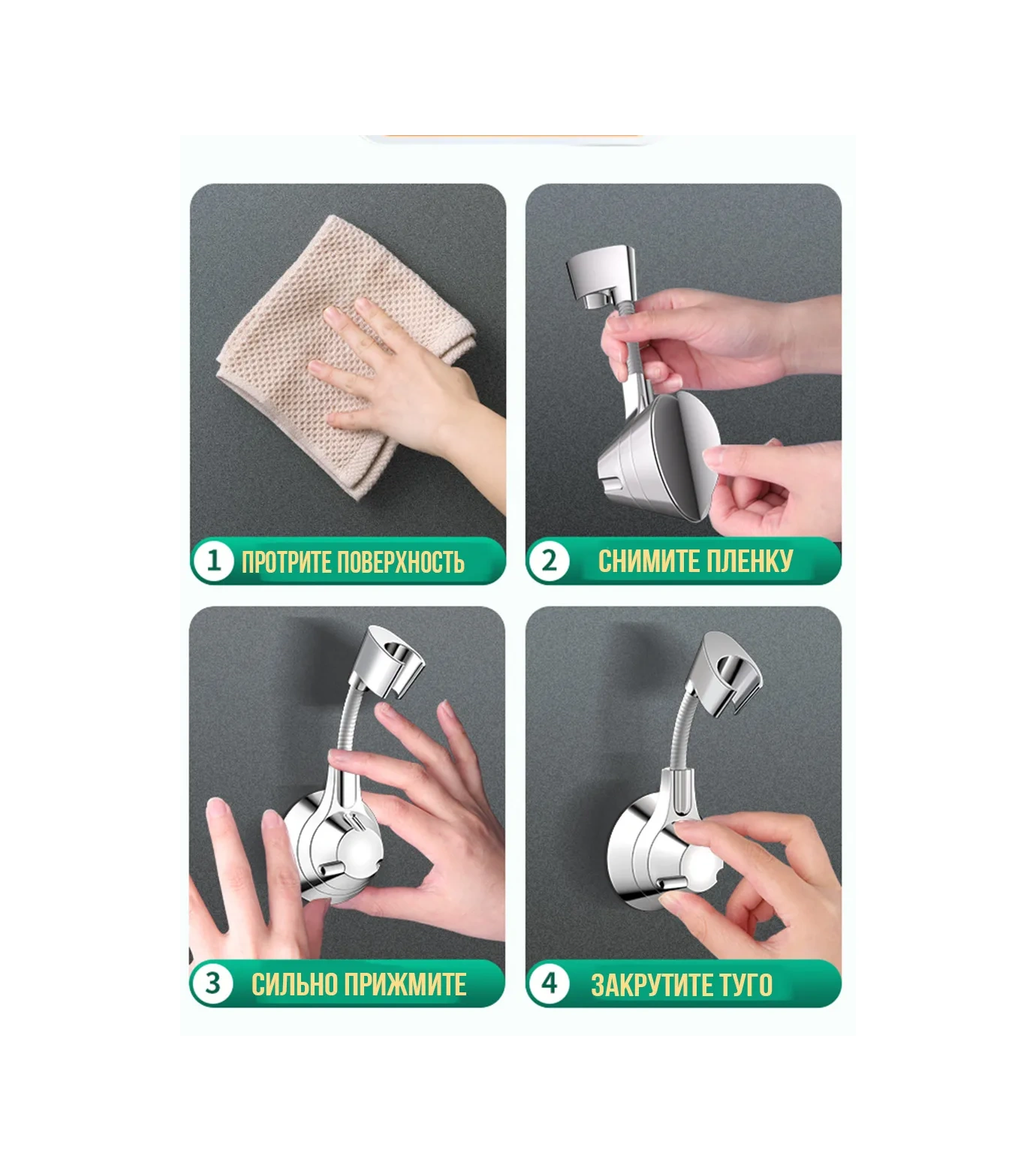 1 ПРОТРИТЕ ПОВЕРХНОСТЬ

2 СНИМИТЕ ПЛЕНКУ

3 СИЛЬНО ПРИЖМИТЕ

4 ЗАКРУТИТЕ ТУГО