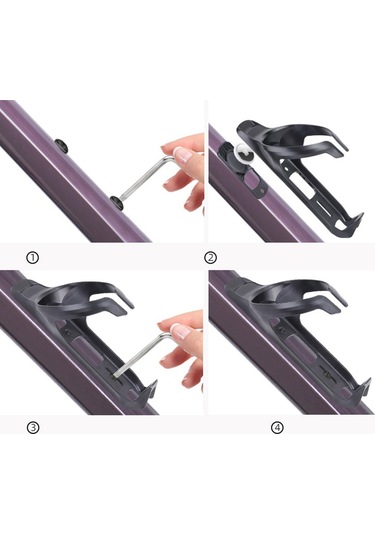 ①

②

③

④