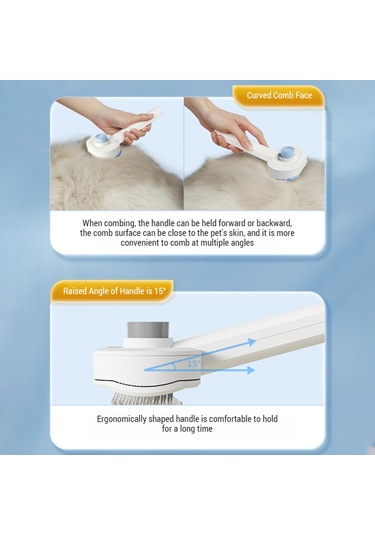 Curved Comb Face

When combing, the handle can be held forward or backward, the comb surface can be close to the pet's skin, and it is more convenient to comb at multiple angles

Raised Angle of Handle is 15°

15°

Ergonomically shaped handle is comfortable to hold for a long time