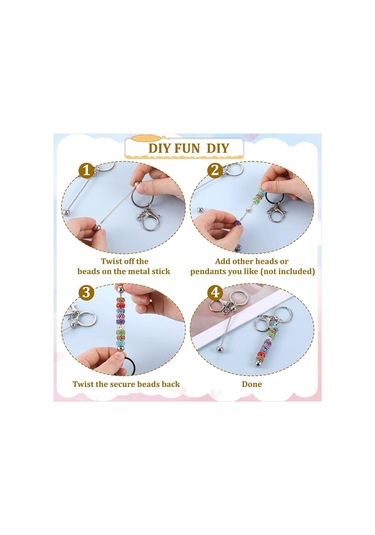 DIY FUN DIY

1

Twist off the beads on the metal stick

2

Add other heads or pendants you like (not included)

3

Twist the secure beads back

4

Done