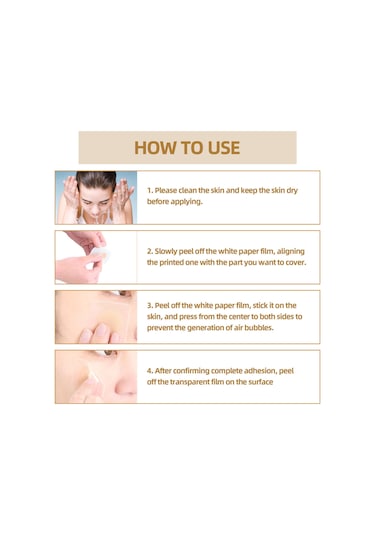 HOW TO USE

1. Please clean the skin and keep the skin dry before applying.

2. Slowly peel off the white paper film, aligning the printed one with the part you want to cover.

3. Peel off the white paper film, stick it on the skin, and press from the center to both sides to prevent the generation of air bubbles.

4. After confirming complete adhesion, peel off the transparent film on the surface