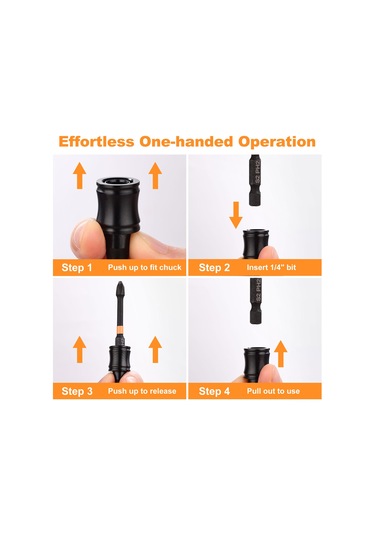 Effortless One-handed Operation

S2 PH2

Step 1 Push up to fit chuck

Step 2 Insert 1/4" bit

S2 PH2

Step 3 Push up to release

Step 4 Pull out to use