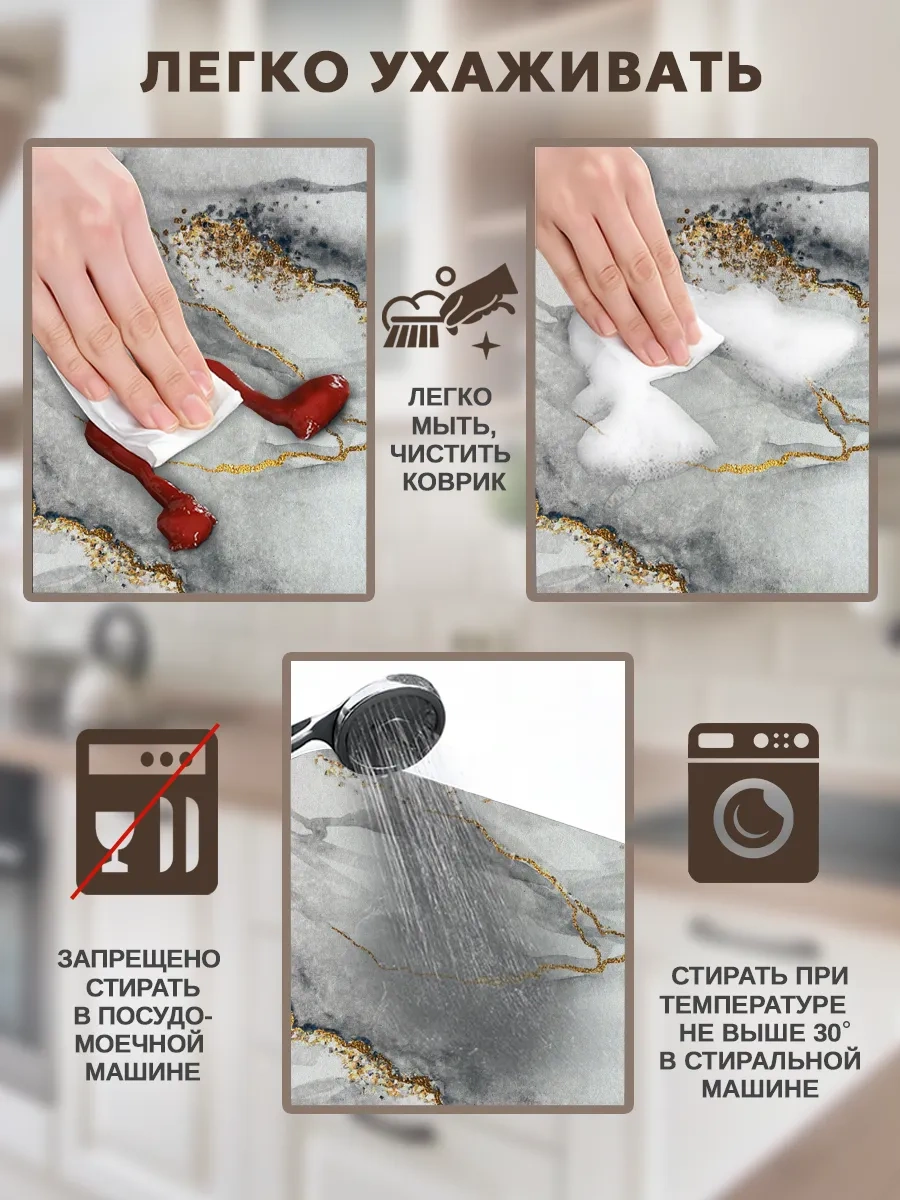 ЛЕГКО УХАЖИВАТЬ

ЛЕГКО МЫТЬ, ЧИСТИТЬ КОВРИК

ЗАПРЕЩЕНО СТИРАТЬ В ПОСУДОМОЕЧНОЙ МАШИНЕ

СТИРАТЬ ПРИ ТЕМПЕРАТУРЕ НЕ ВЫШЕ 30° В СТИРАЛЬНОЙ МАШИНЕ