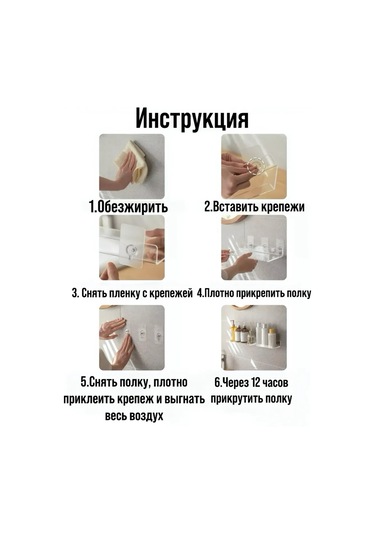 Инструкция

1.Обезжирить

2.Вставить крепежи

3. Снять пленку с крепежей

4.Плотно прикрепить полку

5.Снять полку, плотно приклеить крепеж и выгнать весь воздух

6.Через 12 часов прикрутить полку