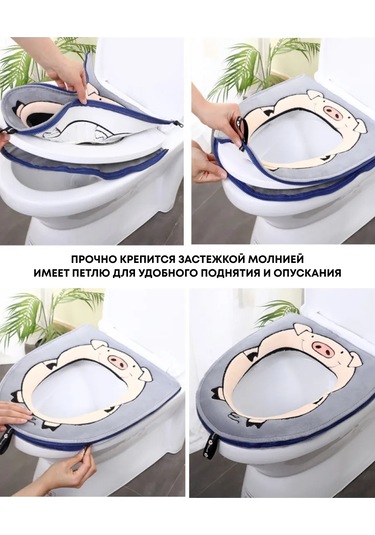 ПРОЧНО КРЕПИТСЯ ЗАСТЕЖКОЙ МОЛНИЕЙ
ИМЕЕТ ПЕТЛЮ ДЛЯ УДОБНОГО ПОДНЯТИЯ И ОПУСКАНИЯ