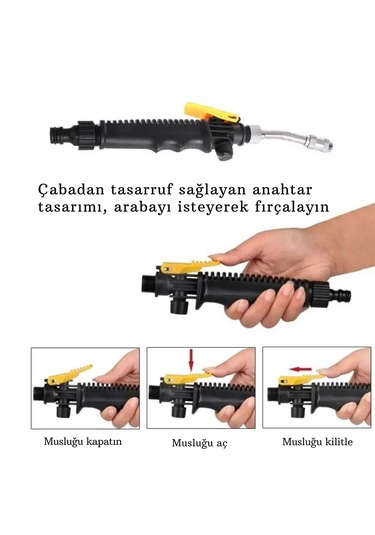 Çabadan tasarruf sağlayan anahtar tasarımı, arabayı isteyerek fırçalayın

Musluğu kapatın

Musluğu aç

Musluğu kilitle