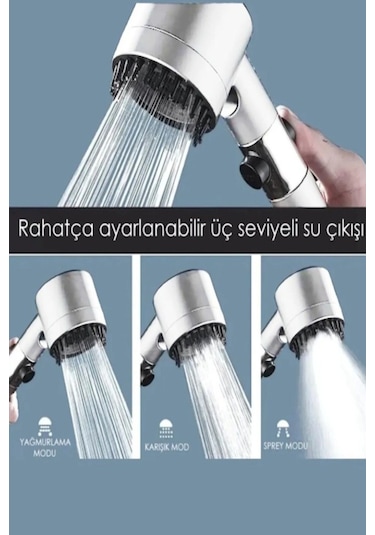 Rahatça ayarlanabilir üç seviyeli su çıkışı

YAĞMURLAMA MODU

KARIŞIK MOD

SPREY MODU