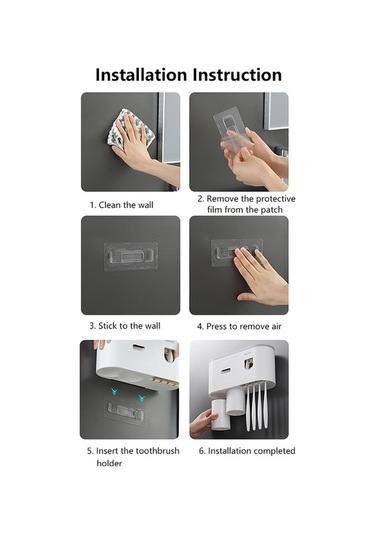 Installation Instruction

1. Clean the wall

2. Remove the protective film from the patch

3. Stick to the wall

4. Press to remove air

5. Insert the toothbrush holder

6. Installation completed