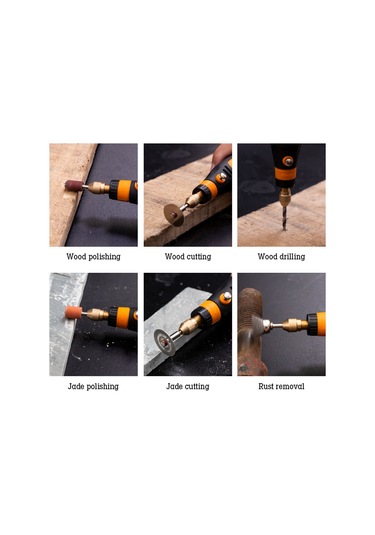 Wood polishing

Wood cutting

Wood drilling

Jade polishing

Jade cutting

Rust removal