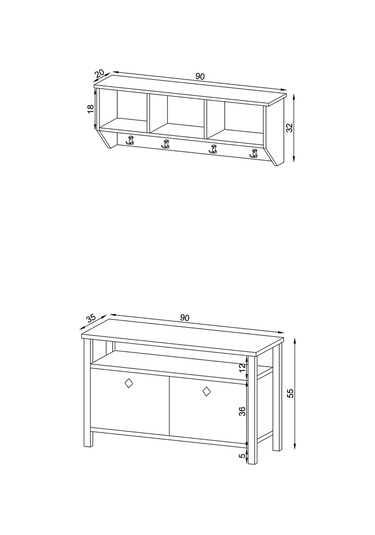 20
90
18
32

35
90
12
36
5
55