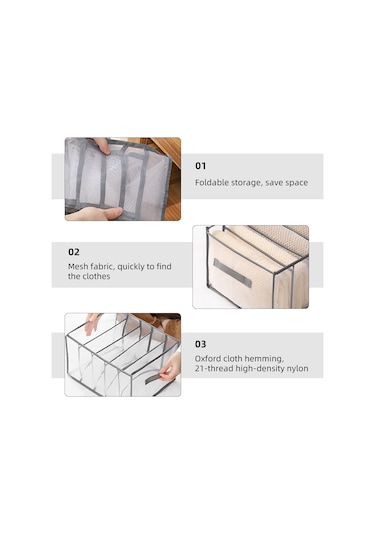 01
Foldable storage, save space

02
Mesh fabric, quickly to find the clothes

03
Oxford cloth hemming, 21-thread high-density nylon