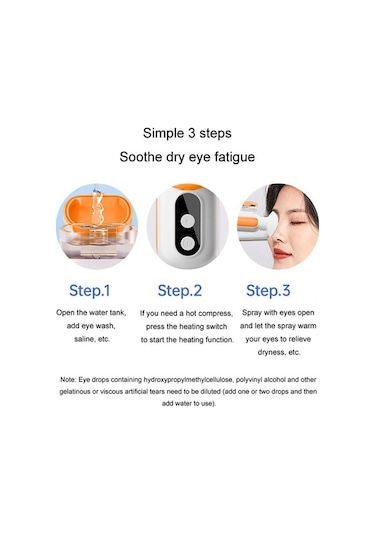 Simple 3 steps

Soothe dry eye fatigue

Step.1

Open the water tank, add eye wash, saline, etc.

Step.2

If you need a hot compress, press the heating switch to start the heating function.

Step.3

Spray with eyes open and let the spray warm your eyes to relieve dryness, etc.

Note: Eye drops containing hydroxypropylmethylcellulose, polyvinyl alcohol and other gelatinous or viscous artificial tears need to be diluted (add one or two drops and then add water to use).